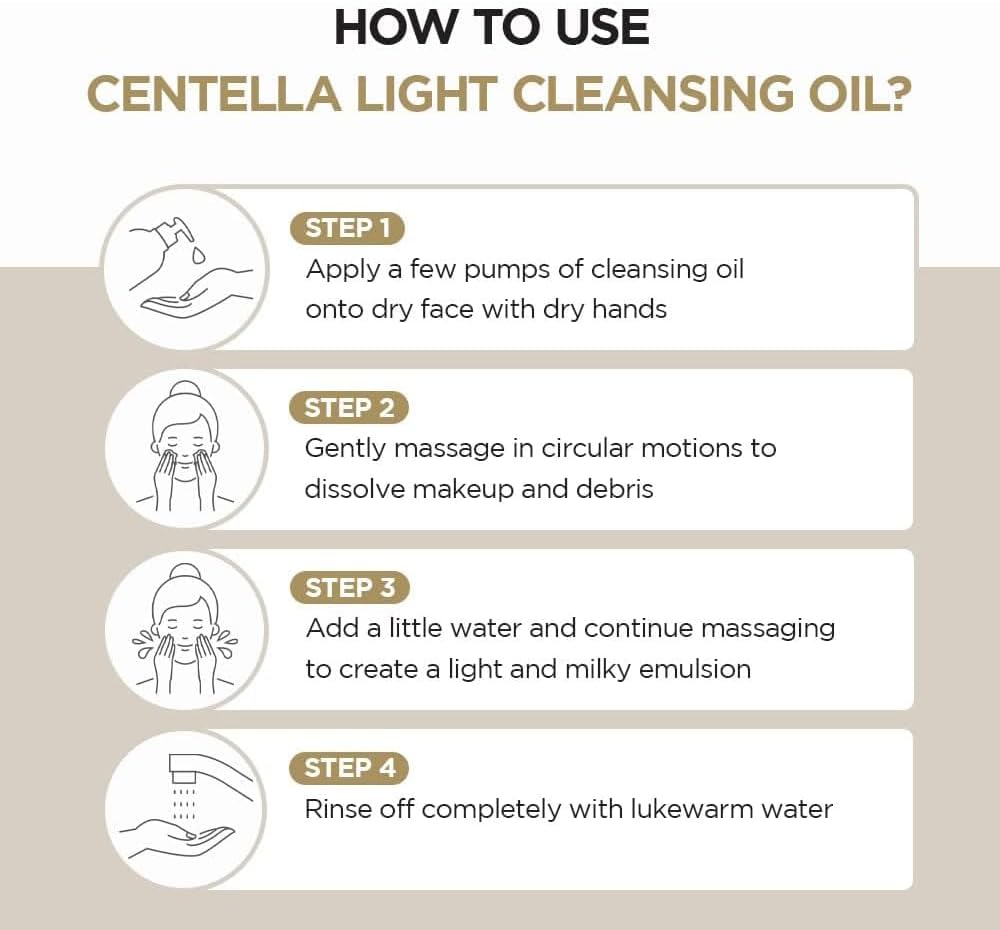 HOW TO USE
CENTELLA LIGHT CLEANSING OIL?

STEP 1
Apply a few pumps of cleansing oil onto dry face with dry hands

STEP 2
Gently massage in circular motions to dissolve makeup and debris

STEP 3
Add a little water and continue massaging to create a light and milky emulsion

STEP 4
Rinse off completely with lukewarm water